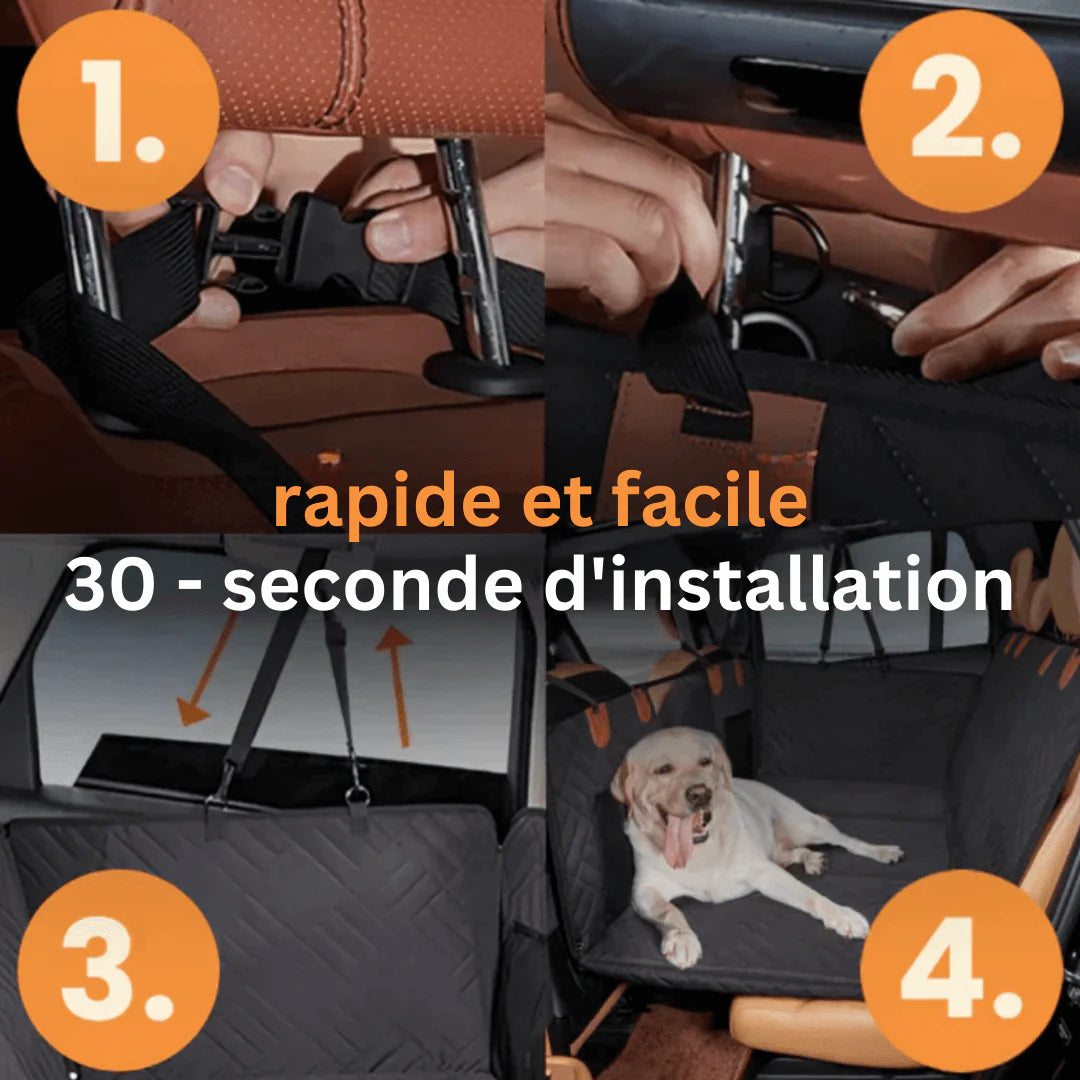 1.

2.

rapide et facile
30 - seconde d'installation

3.

4.