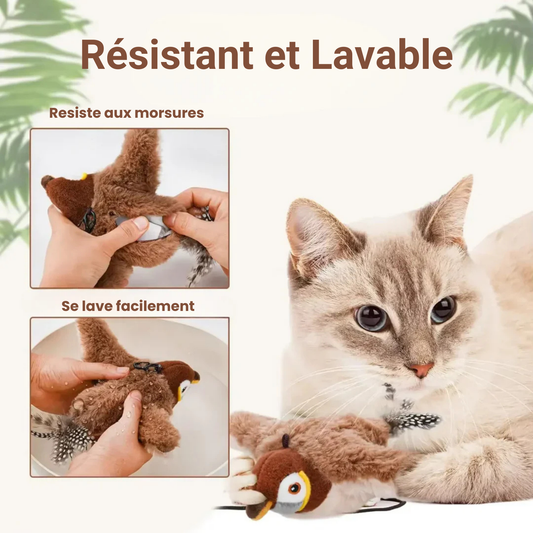 Résistant et Lavable

Resiste aux morsures

Se lave facilement