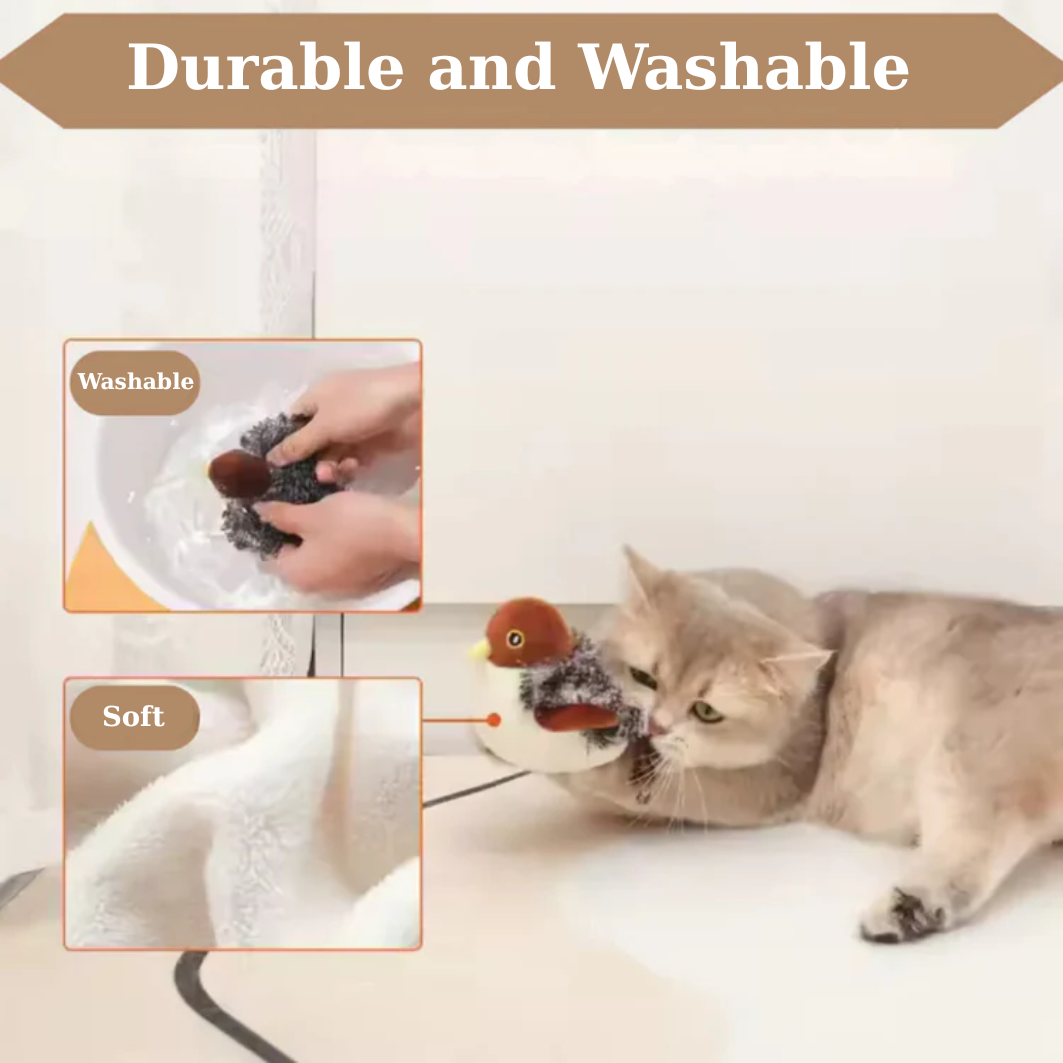 Durable and Washable

Washable

Soft